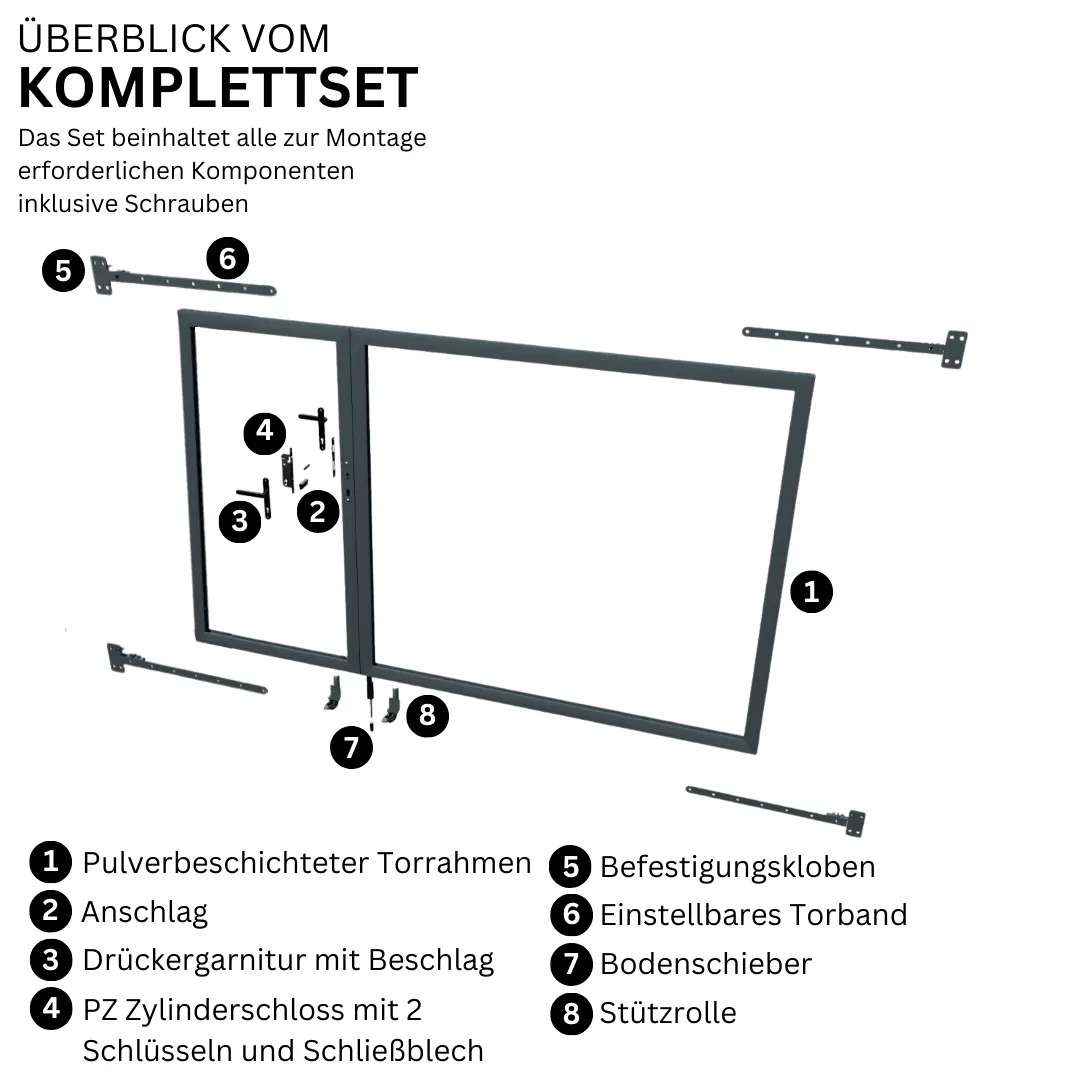 ÜBERBLICK VOM
KOMPLETTSET

Das Set beinhaltet alle zur Montage erforderlichen Komponenten inklusive Schrauben

5 6

4

3 2

1

8

7

1 Pulverbeschichteter Torrahmen
2 Anschlag
3 Drückergarnitur mit Beschlag
4 PZ Zylinderschloss mit 2 Schlüsseln und Schließblech

5 Befestigungskloben
6 Einstellbares Torband
7 Bodenschieber
8 Stützrolle