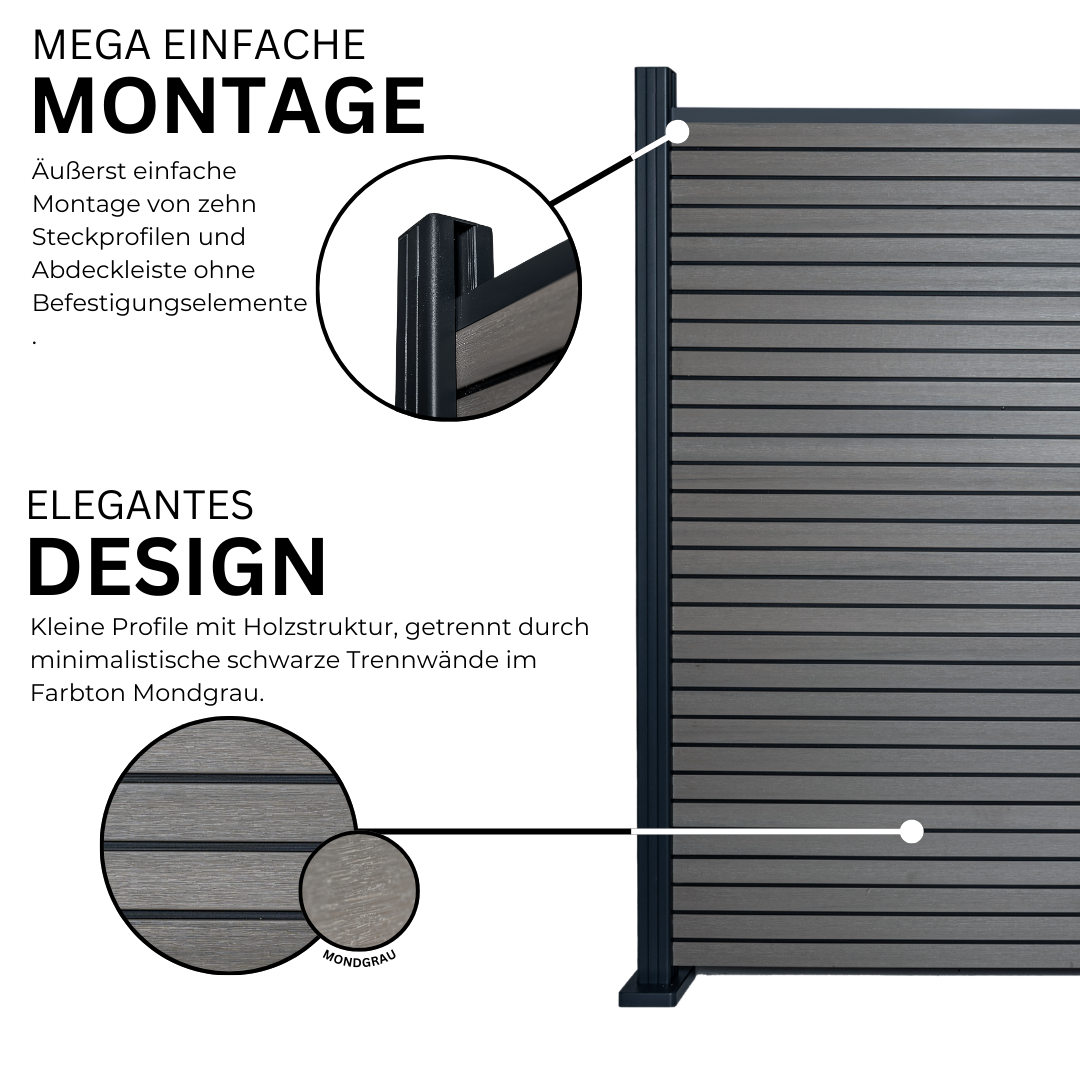 MEGA EINFACHE
MONTAGE

Äußerst einfache Montage von zehn Steckprofilen und Abdeckleiste ohne Befestigungselemente .

ELEGANTES
DESIGN

Kleine Profile mit Holzstruktur, getrennt durch minimalistische schwarze Trennwände im Farbton Mondgrau.

MONDGRAU