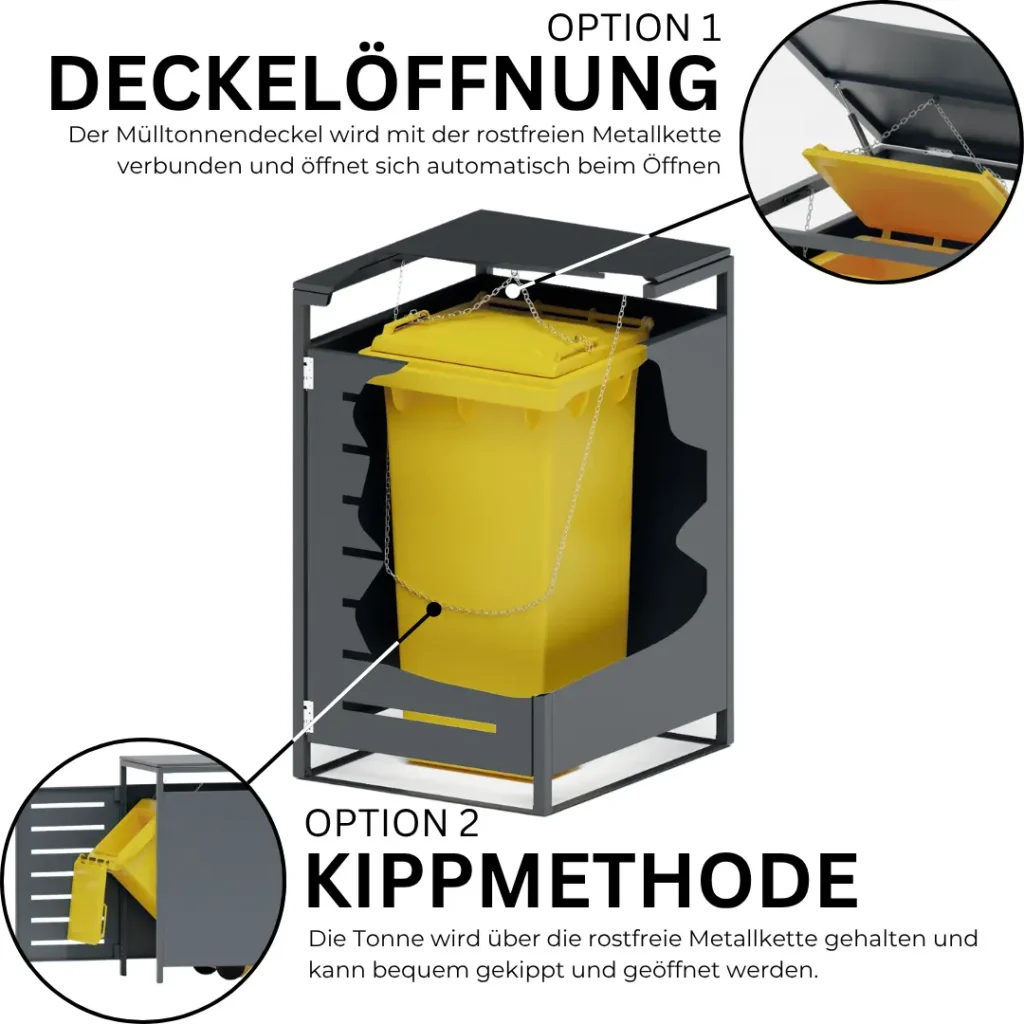 OPTION 1
DECKELÖFFNUNG
Der Mülltonnendeckel wird mit der rostfreien Metallkette verbunden und öffnet sich automatisch beim Öffnen

OPTION 2
KIPPMETHODE
Die Tonne wird über die rostfreie Metallkette gehalten und kann bequem gekippt und geöffnet werden.