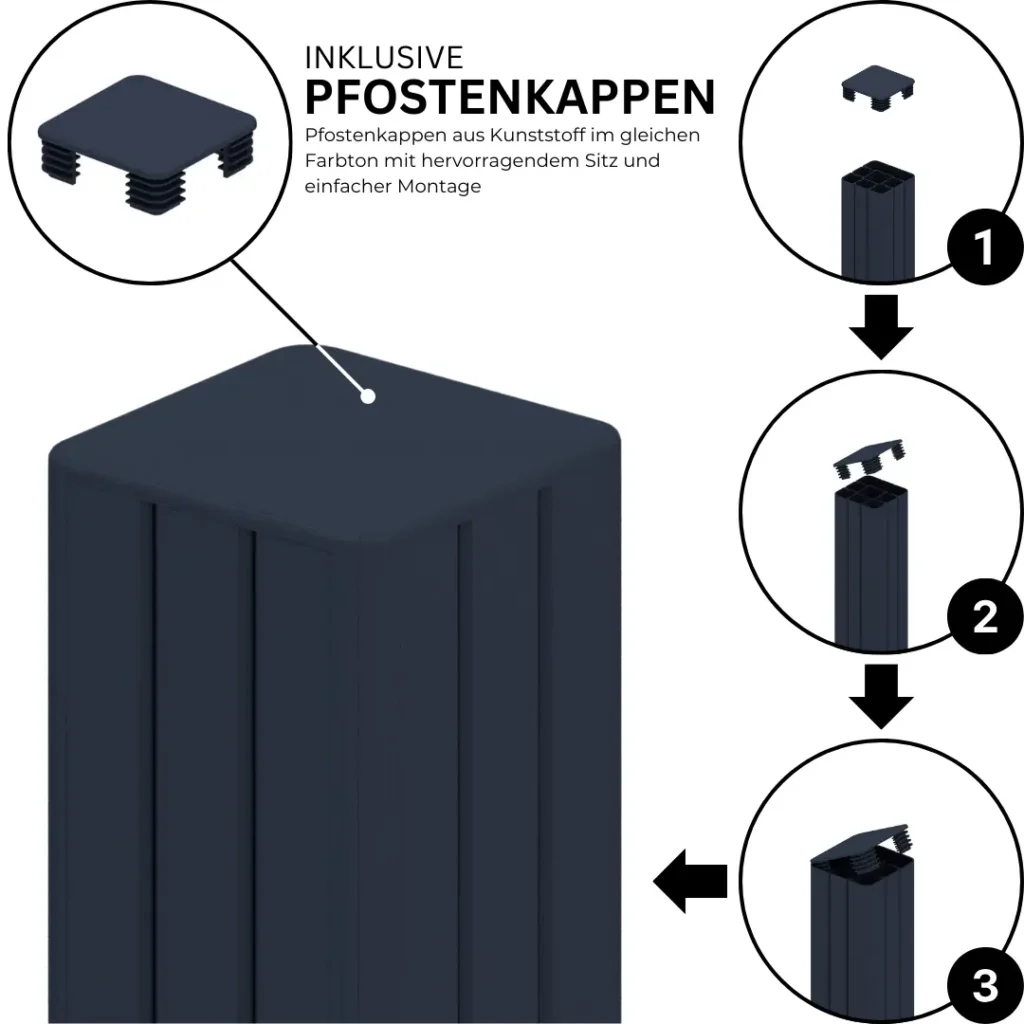 INKLUSIVE
PFOSTENKAPPEN
Pfostenkappen aus Kunststoff im gleichen Farbton mit hervorragendem Sitz und einfacher Montage

1

2

3