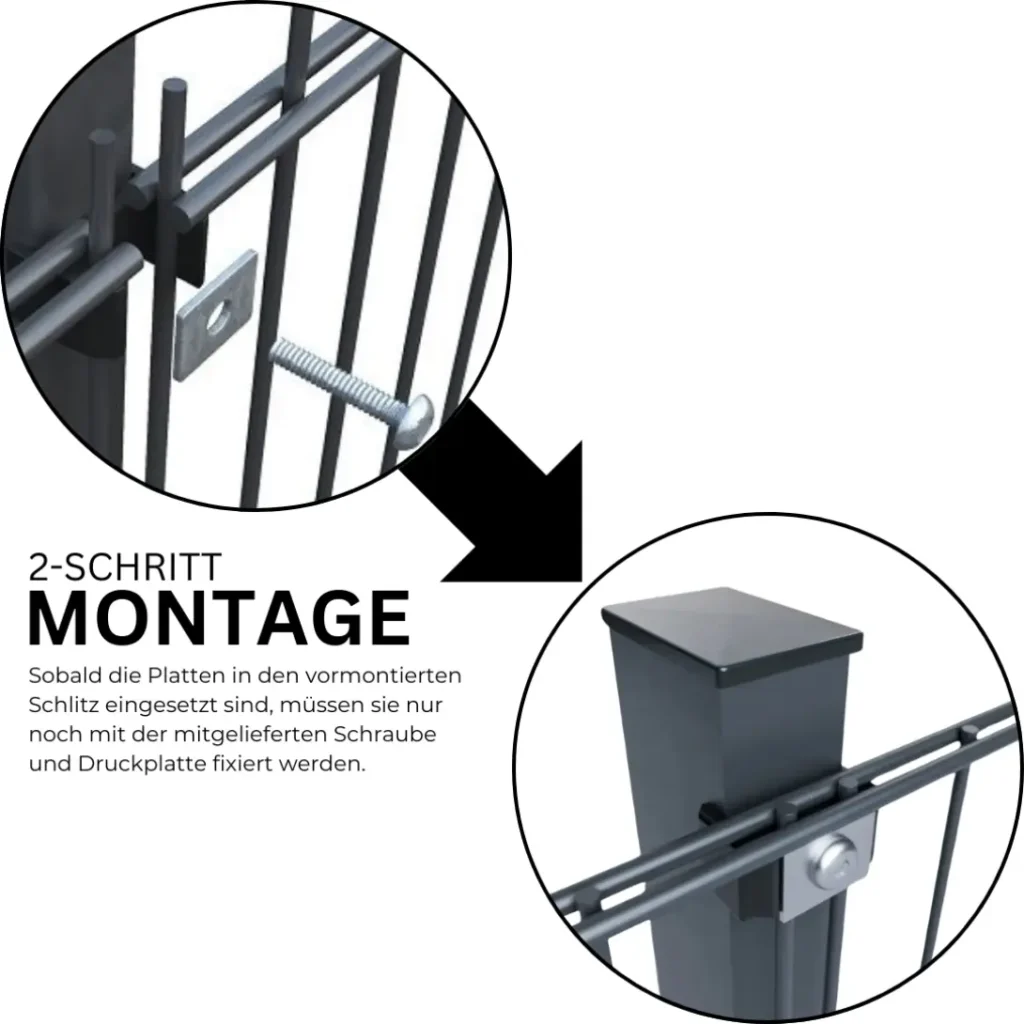 2-SCHRITT
MONTAGE

Sobald die Platten in den vormontierten Schlitz eingesetzt sind, müssen sie nur noch mit der mitgelieferten Schraube und Druckplatte fixiert werden.