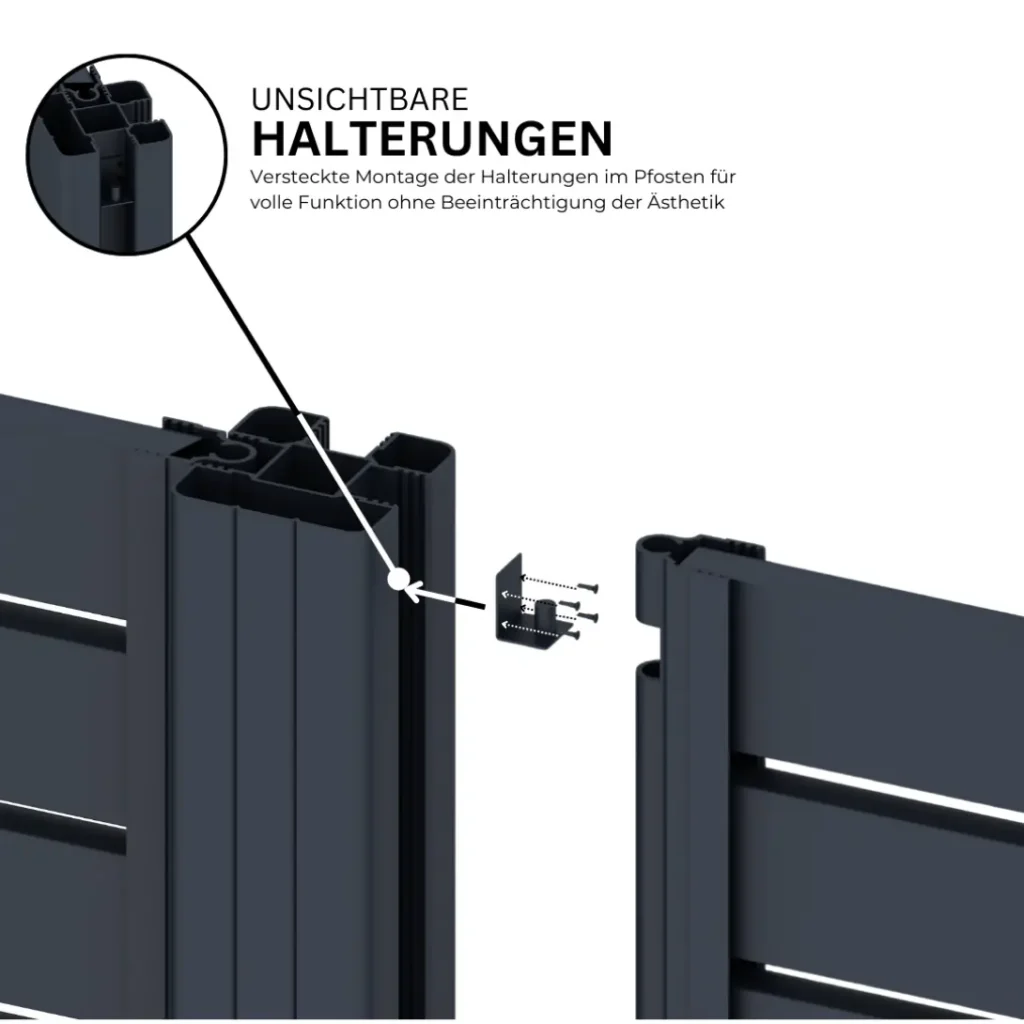 UNSICHTBARE
HALTERUNGEN
Versteckte Montage der Halterungen im Pfosten für volle Funktion ohne Beeinträchtigung der Ästhetik