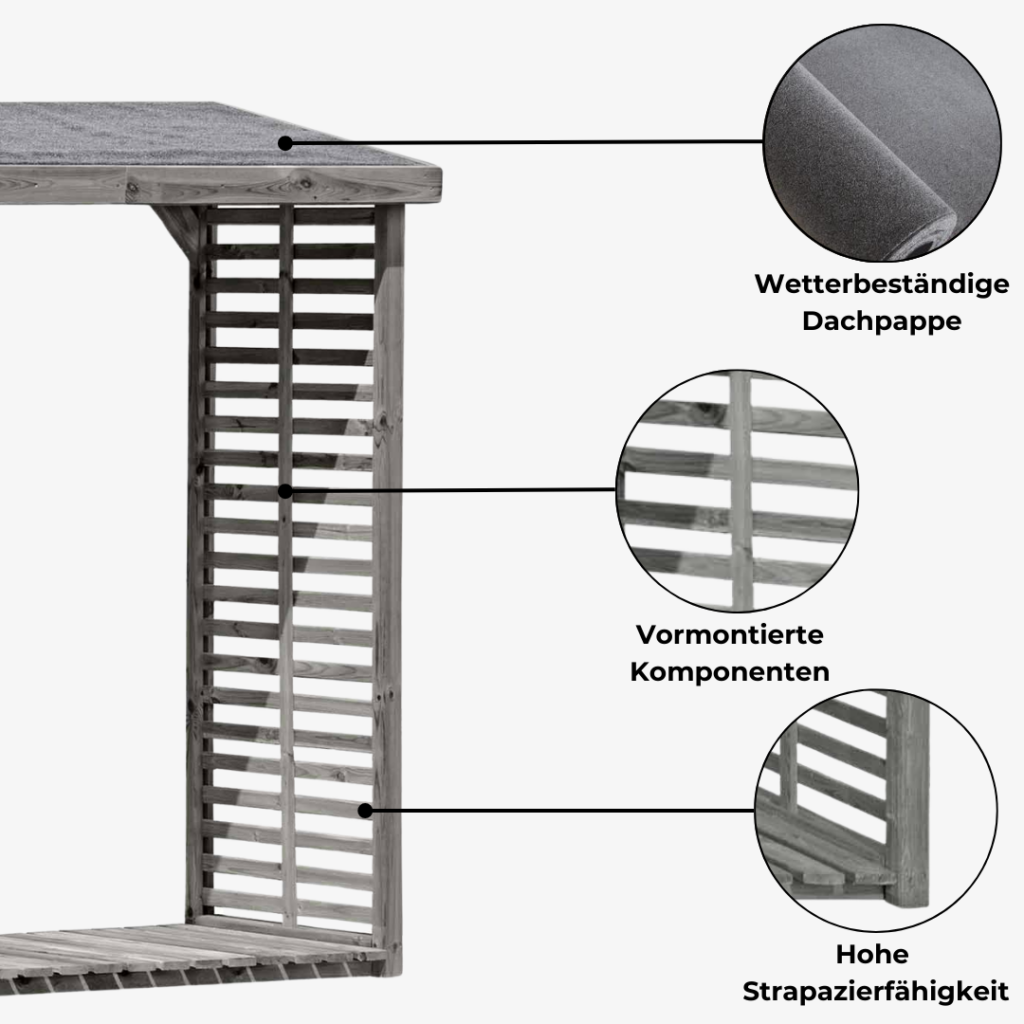 Wetterbeständige Dachpappe

Vormontierte Komponenten

Hohe Strapazierfähigkeit