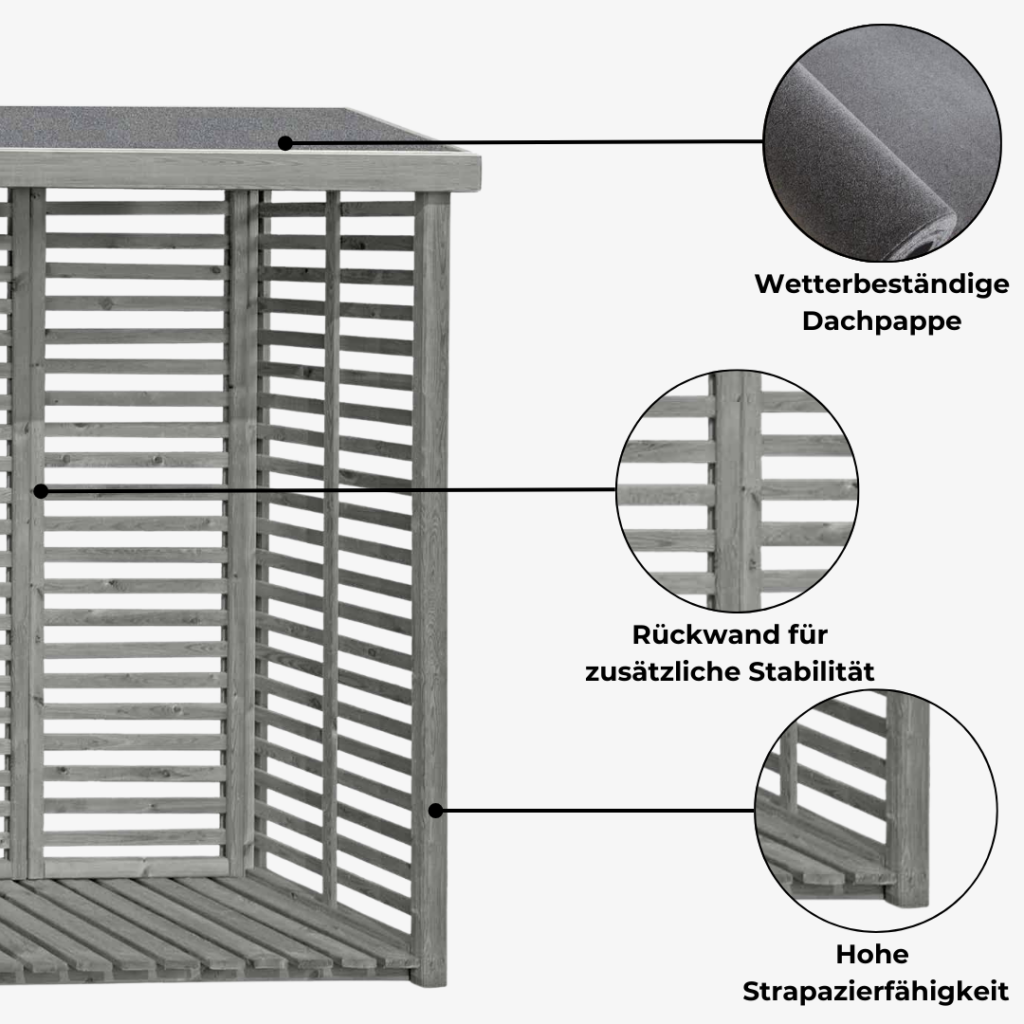 Wetterbeständige Dachpappe

Rückwand für zusätzliche Stabilität

Hohe Strapazierfähigkeit