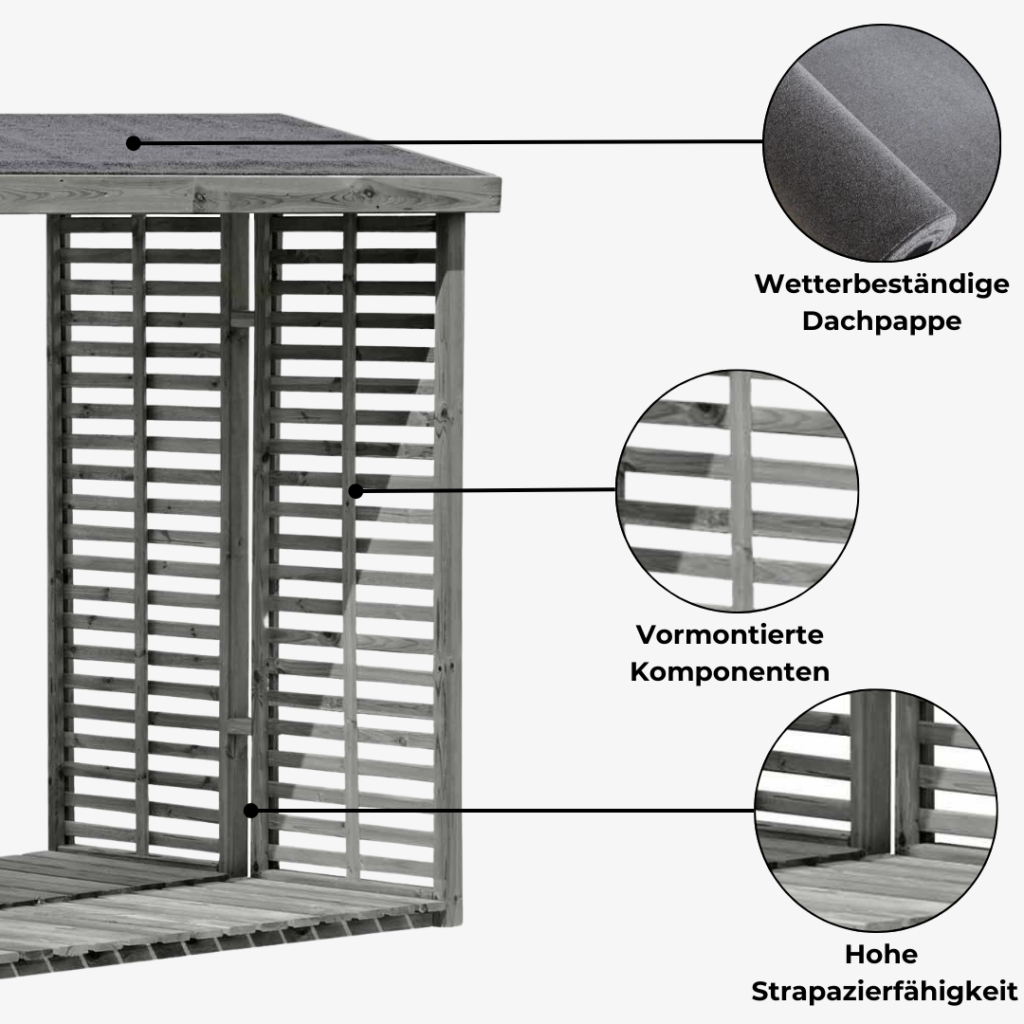 Wetterbeständige Dachpappe

Vormontierte Komponenten

Hohe Strapazierfähigkeit